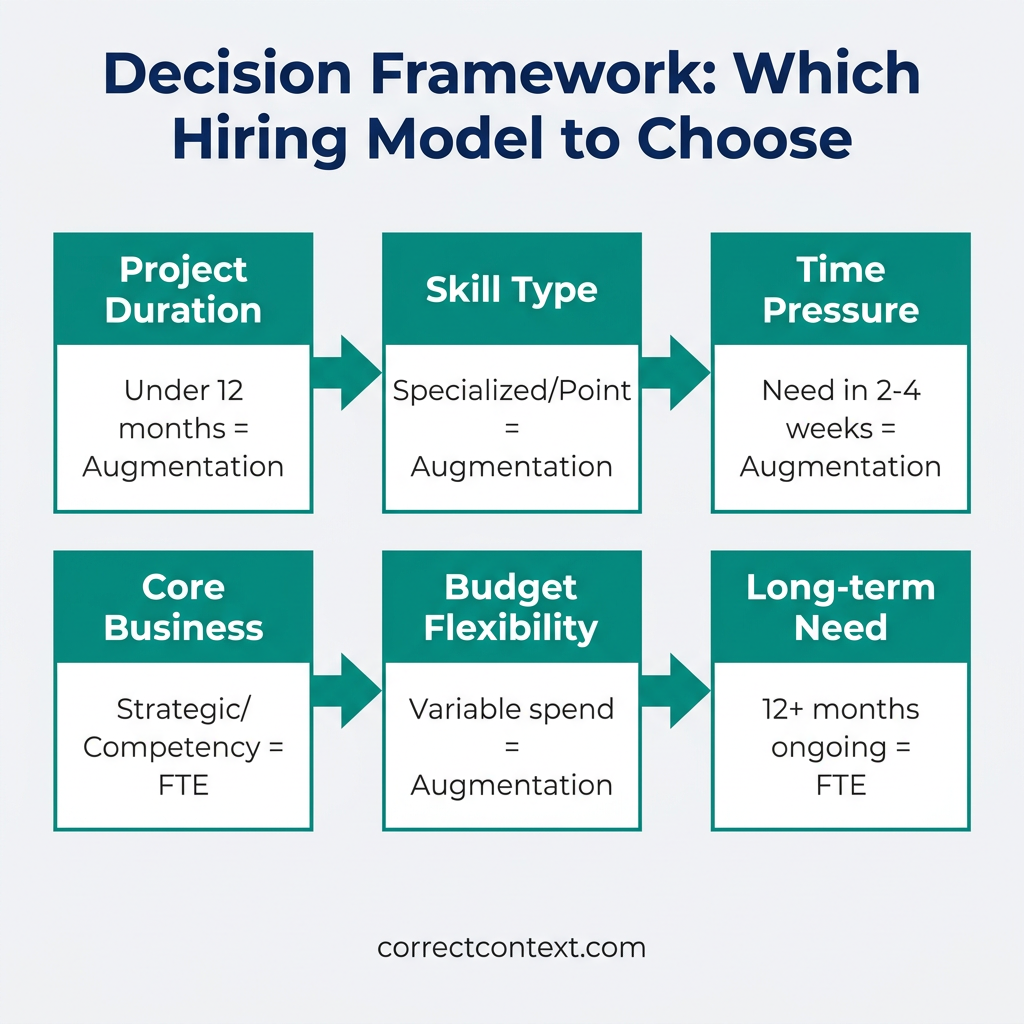 Decision Framework: Which Hiring Model to Choose

Project Duration

Under 12 months = Augmentation

Skill Type

Specialized/Point = Augmentation

Time Pressure

Need in 2-4 weeks = Augmentation

Core Business

Strategic/ Competency = FTE

Budget Flexibility

Variable spend = Augmentation

Long-term Need

12+ months ongoing = FTE

correctcontext.com