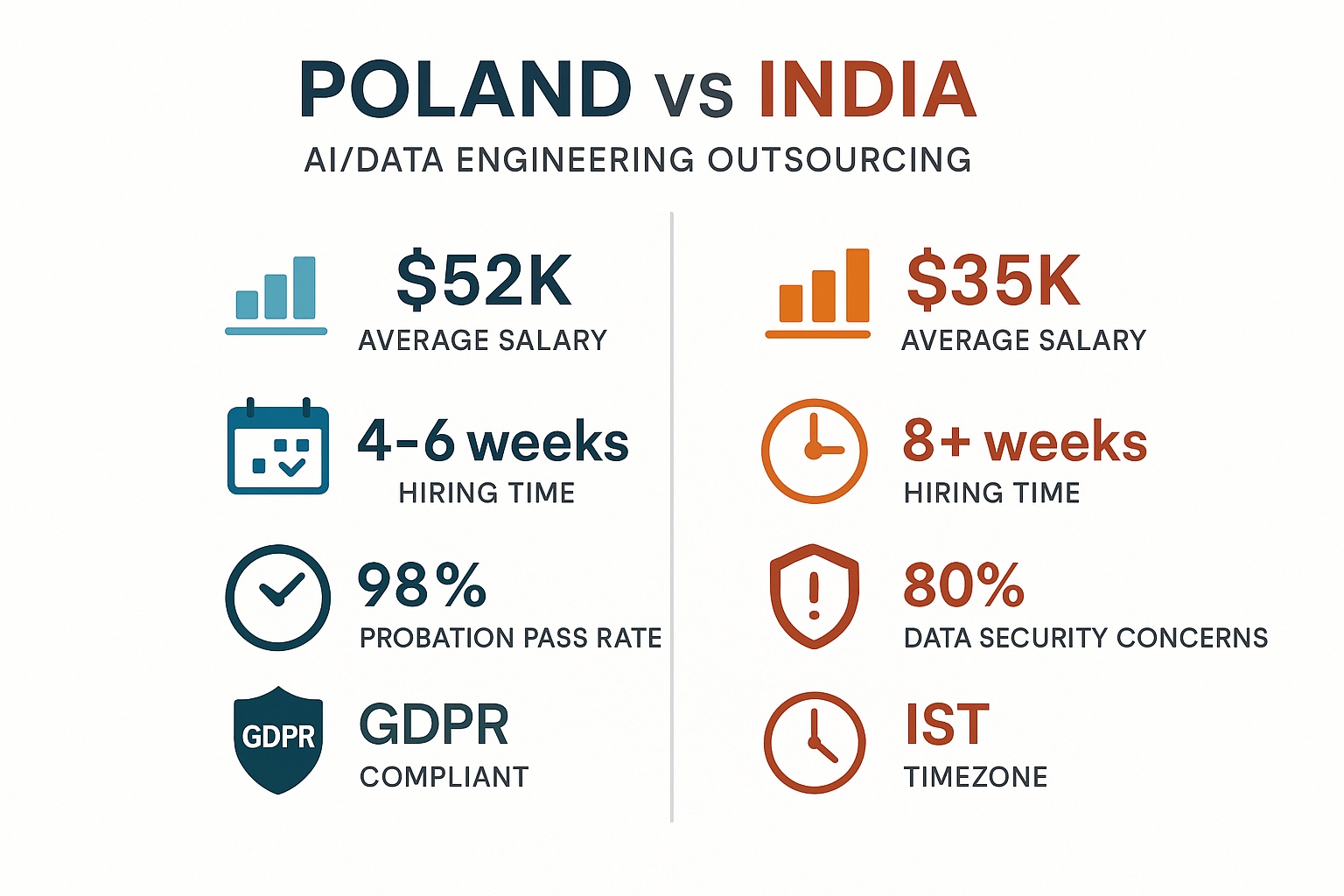 POLAND vs INDIA
AI/DATA ENGINEERING OUTSOURCING

$52K
AVERAGE SALARY

4–6 weeks
HIRING TIME

98%
PROBATION PASS RATE

GDPR
GDPR
COMPLIANT

$35K
AVERAGE SALARY

8+ weeks
HIRING TIME

80%
DATA SECURITY CONCERNS

IST
TIMEZONE